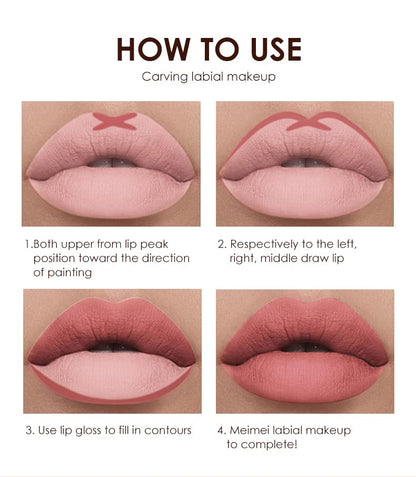 HOW TO USE
Carving labial makeup

1.Both upper from lip peak position toward the direction of painting

2. Respectively to the left, right, middle draw lip

3. Use lip gloss to fill in contours

4. Meimei labial makeup to complete!